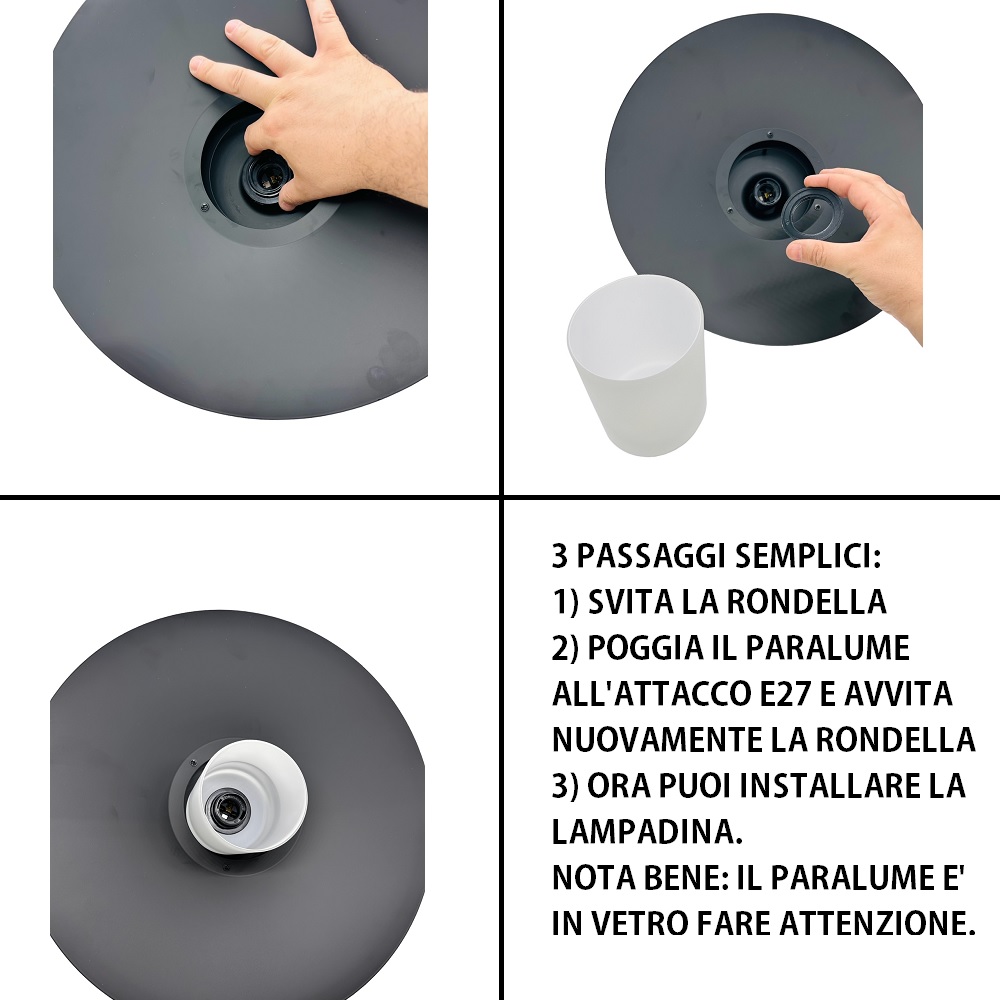 3 PASSAGGI SEMPLICI:
1) SVITA LA RONDELLA
2) POGGIA IL PARALUME ALL'ATTACCO E27 E AVVITA NUOVAMENTE LA RONDELLA
3) ORA PUOI INSTALLARE LA LAMPADINA.
NOTA BENE: IL PARALUME E' IN VETRO FARE ATTENZIONE.